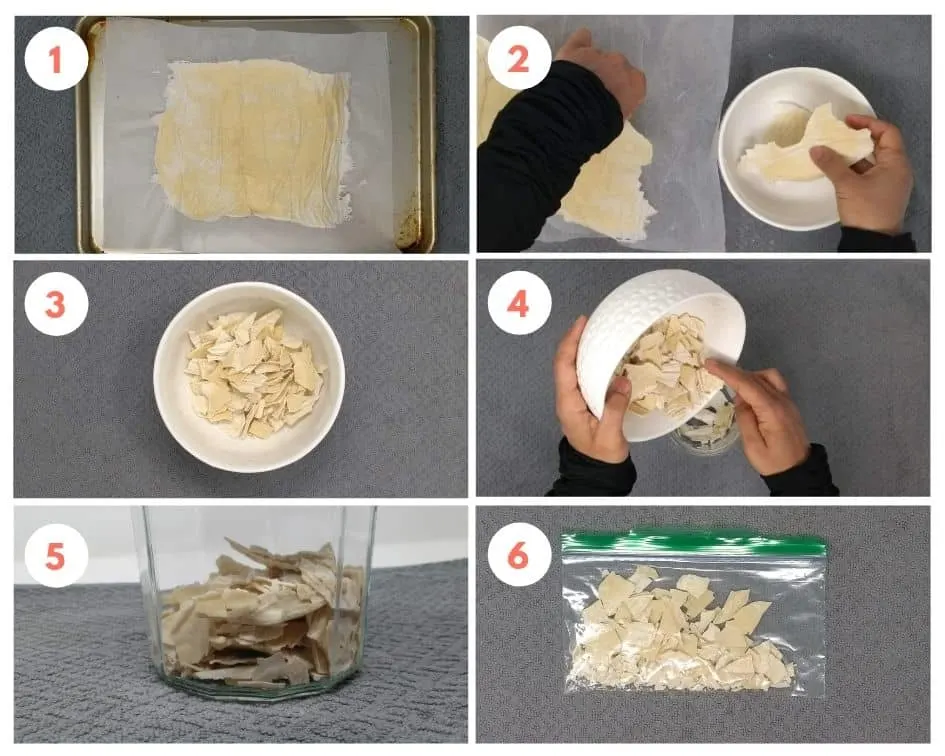 1
2
3
4
5
6